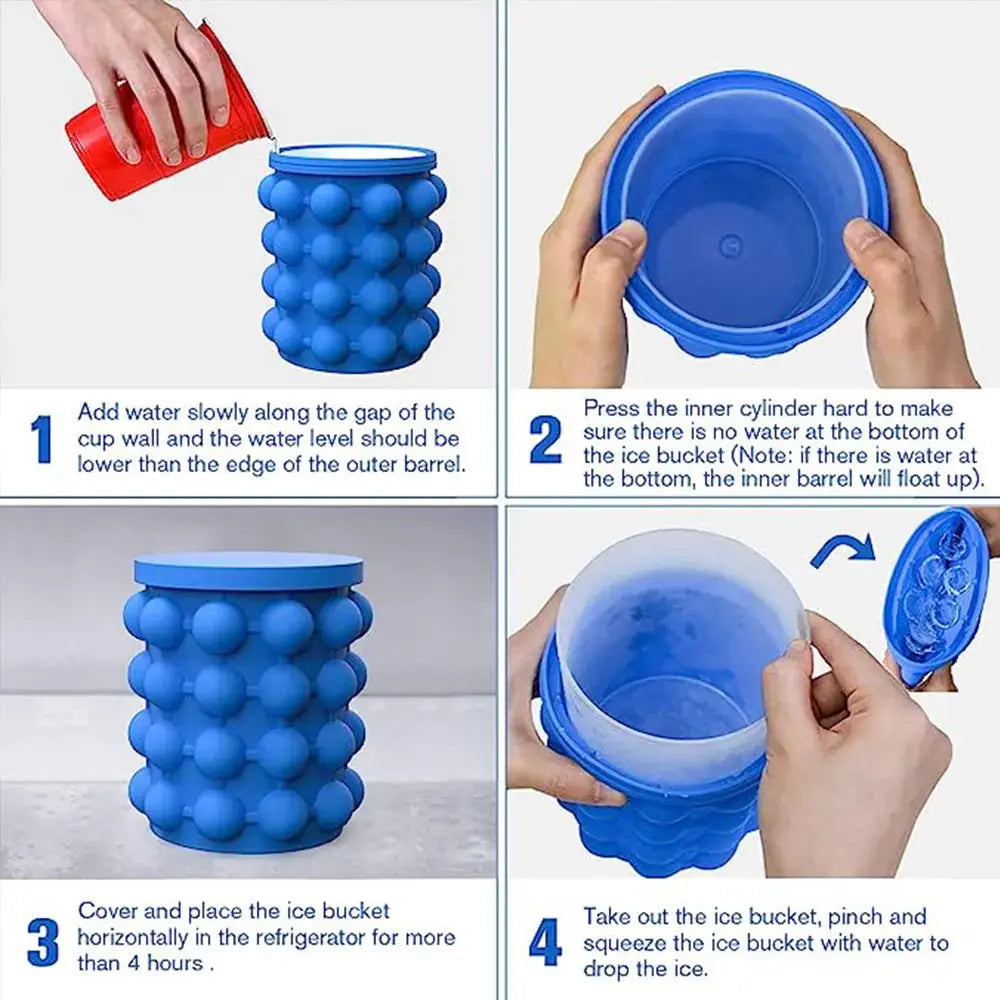 1 Add water slowly along the gap of the cup wall and the water level should be lower than the edge of the outer barrel.

2 Press the inner cylinder hard to make sure there is no water at the bottom of the ice bucket (Note: if there is water at the bottom, the inner barrel will float up).

3 Cover and place the ice bucket horizontally in the refrigerator for more than 4 hours .

4 Take out the ice bucket, pinch and squeeze the ice bucket with water to drop the ice.